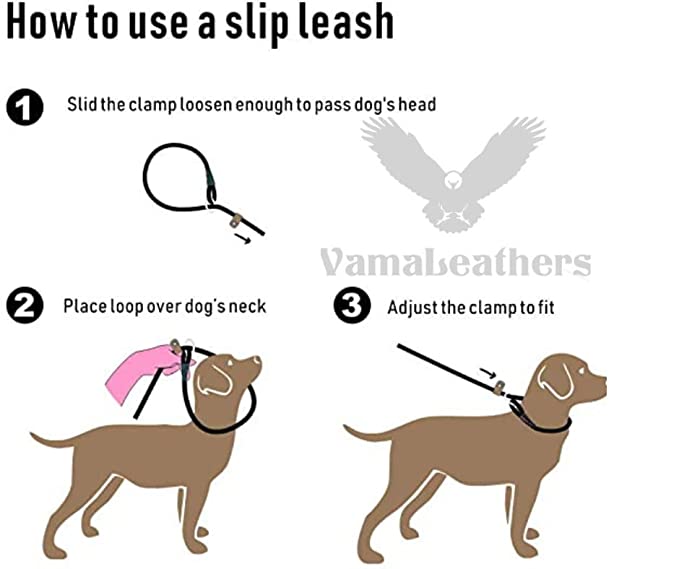 How to use a slip leash

1 Slid the clamp loosen enough to pass dog's head

VamaLeathers

2 Place loop over dog's neck

3 Adjust the clamp to fit