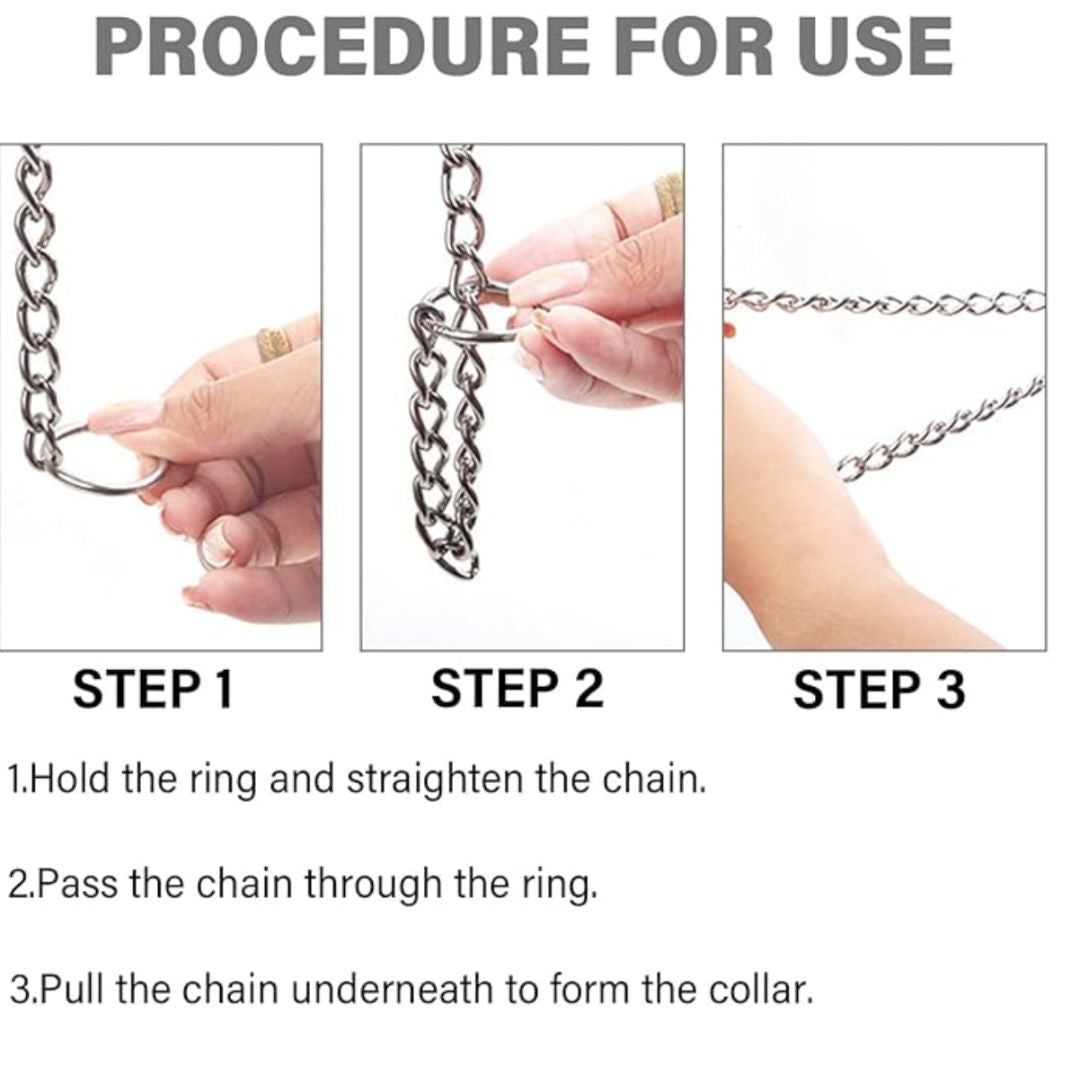 PROCEDURE FOR USE

STEP 1

STEP 2

STEP 3

1.Hold the ring and straighten the chain.

2.Pass the chain through the ring.

3.Pull the chain underneath to form the collar.