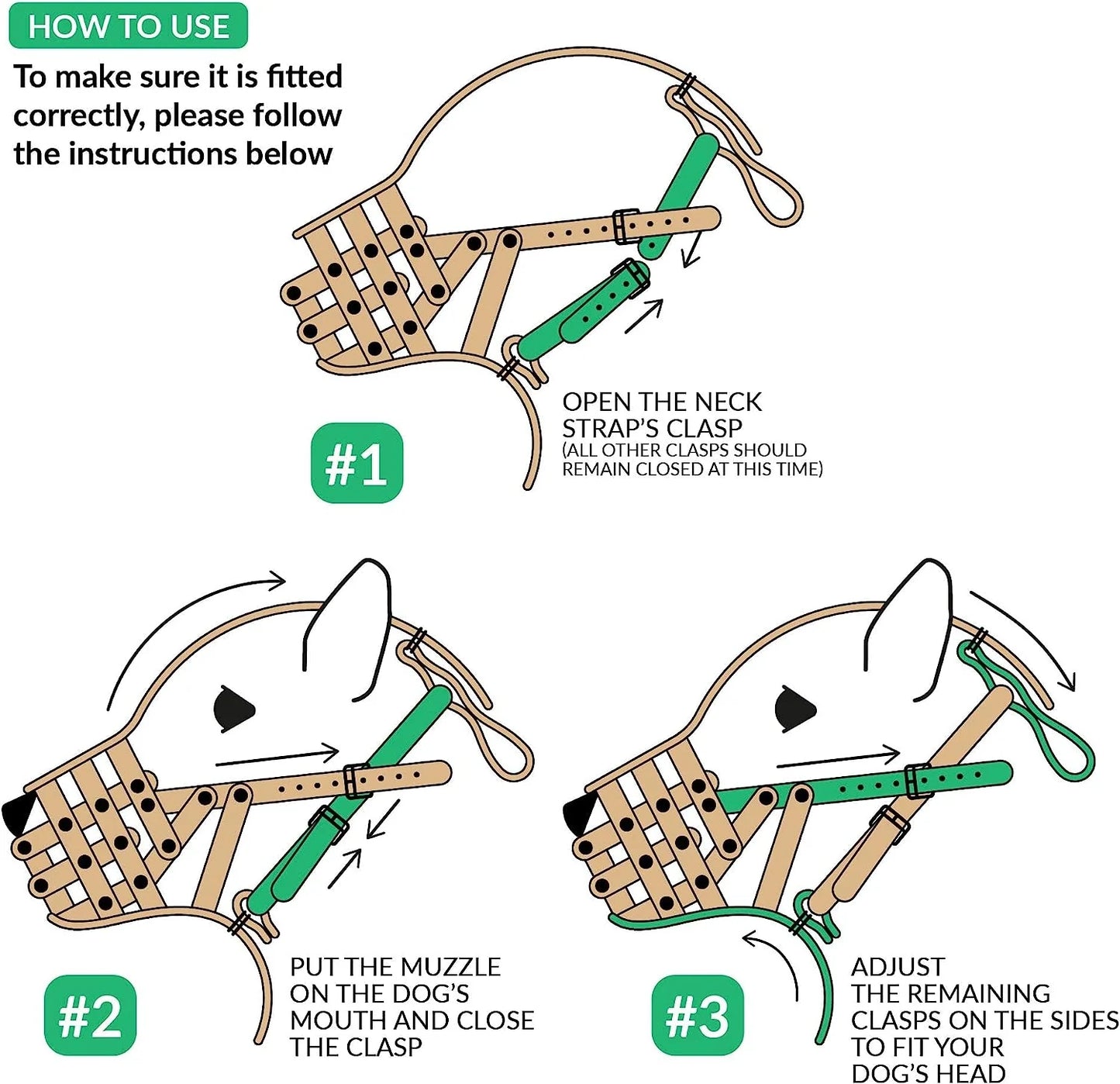 HOW TO USE

To make sure it is fitted correctly, please follow the instructions below

#1

OPEN THE NECK STRAP'S CLASP
(ALL OTHER CLASPS SHOULD REMAIN CLOSED AT THIS TIME)

#2

PUT THE MUZZLE ON THE DOG'S MOUTH AND CLOSE THE CLASP

#3

ADJUST THE REMAINING CLASPS ON THE SIDES TO FIT YOUR DOG'S HEAD